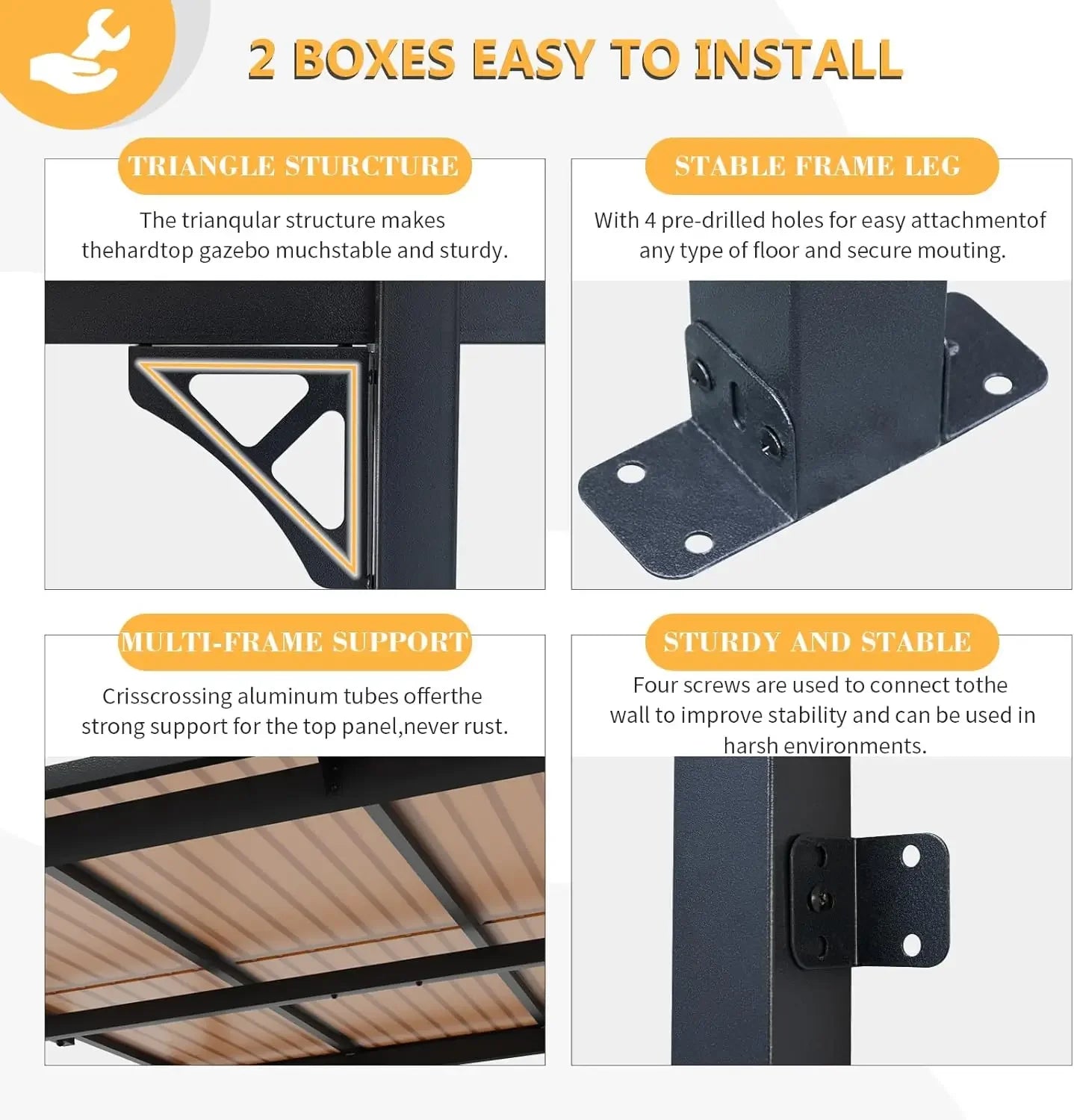 2 BOXES EASY TO INSTALL

TRIANGLE STURCTURE

The trianqular structure makes thehardtop gazebo muchstable and sturdy.

STABLE FRAME LEG

With 4 pre-drilled holes for easy attachmentof any type of floor and secure mouting.

MULTI-FRAME SUPPORT

Crisscrossing aluminum tubes offerthe strong support for the top panel,never rust.

STURDY AND STABLE

Four screws are used to connect tothe wall to improve stability and can be used in harsh environments.